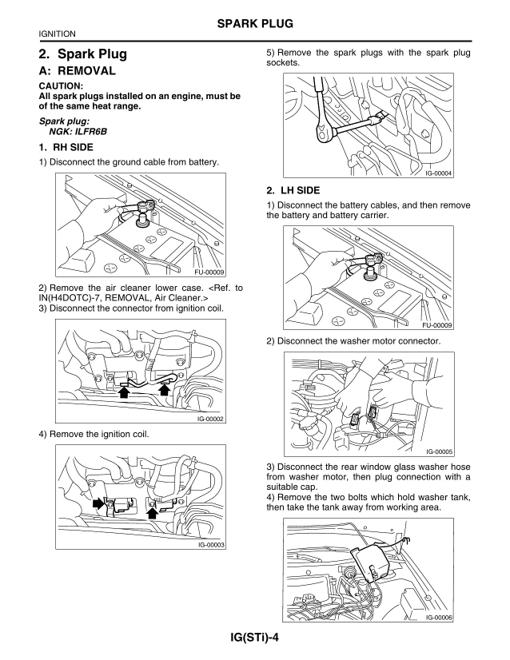 SPARK PLUG

IGNITION

2. Spark Plug

A: REMOVAL

CAUTION:
All spark plugs installed on an engine, must be of the same heat range.

Spark plug:
NGK: ILFR6B

1. RH SIDE

1) Disconnect the ground cable from battery.

FU-00009

2) Remove the air cleaner lower case. <Ref. to IN(H4DOTC)-7, REMOVAL, Air Cleaner.>
3) Disconnect the connector from ignition coil.

IG-00002

4) Remove the ignition coil.

IG-00003

5) Remove the spark plugs with the spark plug sockets.

IG-00004

2. LH SIDE

1) Disconnect the battery cables, and then remove the battery and battery carrier.

FU-00009

2) Disconnect the washer motor connector.

IG-00005

3) Disconnect the rear window glass washer hose from washer motor, then plug connection with a suitable cap.
4) Remove the two bolts which hold washer tank, then take the tank away from working area.

IG-00006

IG(STi)-4