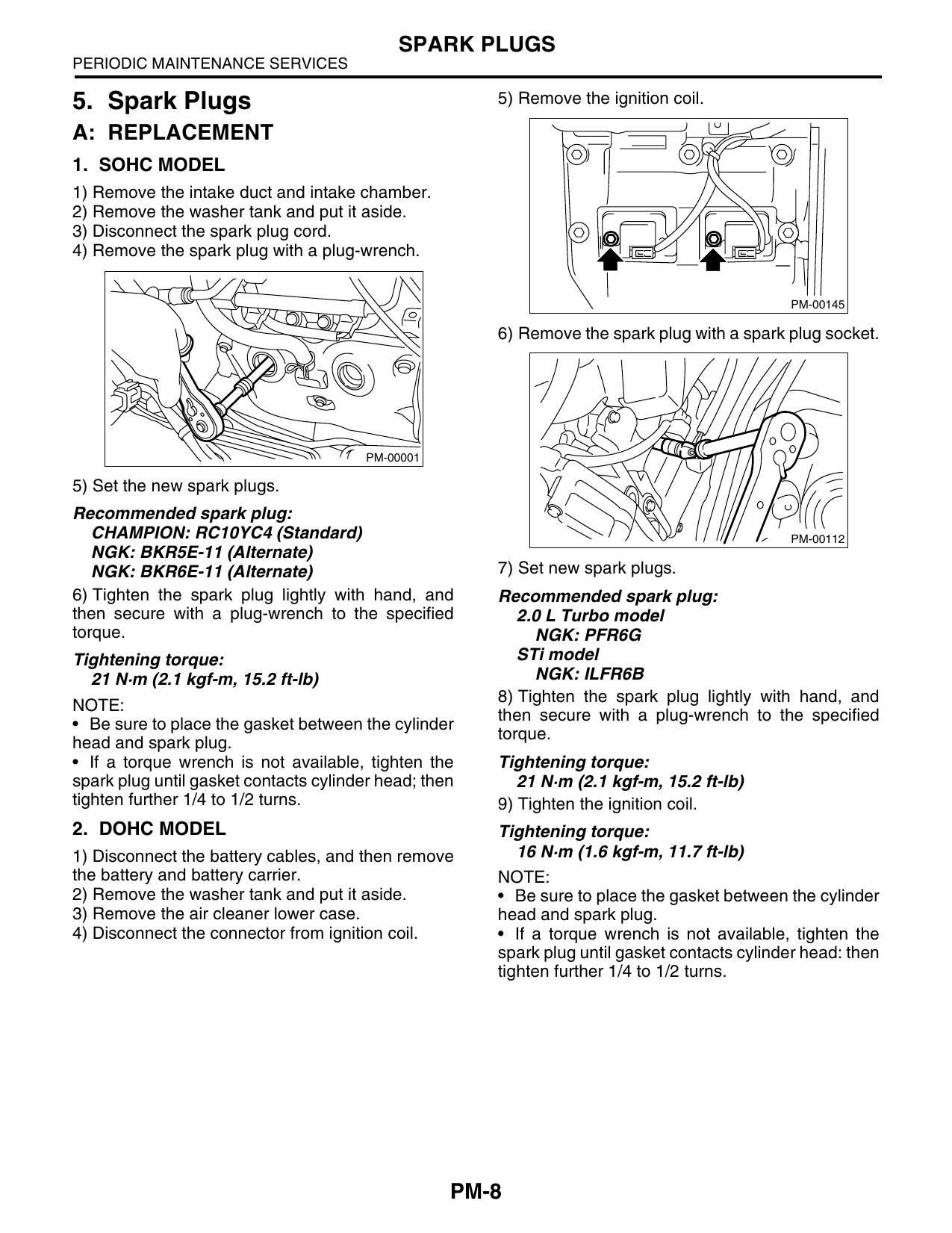 SPARK PLUGS
PERIODIC MAINTENANCE SERVICES

5. Spark Plugs
A: REPLACEMENT
1. SOHC MODEL

1) Remove the intake duct and intake chamber.
2) Remove the washer tank and put it aside.
3) Disconnect the spark plug cord.
4) Remove the spark plug with a plug-wrench.

PM-00001

5) Set the new spark plugs.

Recommended spark plug:
CHAMPION: RC10YC4 (Standard)
NGK: BKR5E-11 (Alternate)
NGK: BKR6E-11 (Alternate)

6) Tighten the spark plug lightly with hand, and then secure with a plug-wrench to the specified torque.

Tightening torque:
21 N·m (2.1 kgf-m, 15.2 ft-lb)

NOTE:
• Be sure to place the gasket between the cylinder head and spark plug.
• If a torque wrench is not available, tighten the spark plug until gasket contacts cylinder head; then tighten further 1/4 to 1/2 turns.

2. DOHC MODEL

1) Disconnect the battery cables, and then remove the battery and battery carrier.
2) Remove the washer tank and put it aside.
3) Remove the air cleaner lower case.
4) Disconnect the connector from ignition coil.

5) Remove the ignition coil.

PM-00145

6) Remove the spark plug with a spark plug socket.

PM-00112

7) Set new spark plugs.

Recommended spark plug:
2.0 L Turbo model
NGK: PFR6G
STi model
NGK: ILFR6B

8) Tighten the spark plug lightly with hand, and then secure with a plug-wrench to the specified torque.

Tightening torque:
21 N·m (2.1 kgf-m, 15.2 ft-lb)

9) Tighten the ignition coil.

Tightening torque:
16 N·m (1.6 kgf-m, 11.7 ft-lb)

NOTE:
• Be sure to place the gasket between the cylinder head and spark plug.
• If a torque wrench is not available, tighten the spark plug until gasket contacts cylinder head: then tighten further 1/4 to 1/2 turns.

PM-8