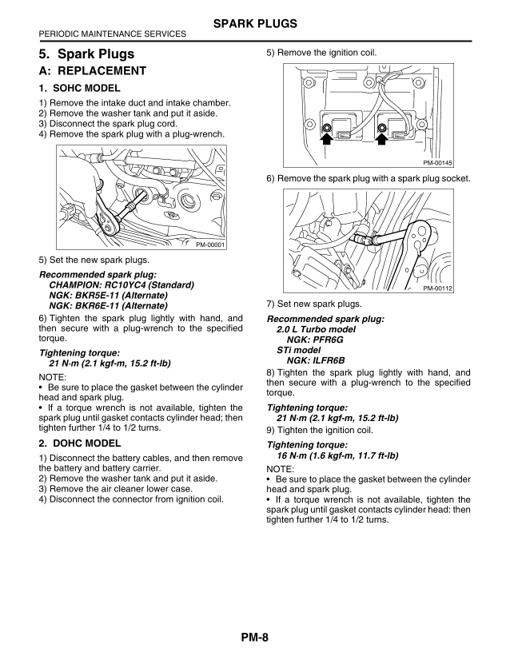 SPARK PLUGS

PERIODIC MAINTENANCE SERVICES

5. Spark Plugs

A: REPLACEMENT

1. SOHC MODEL

1) Remove the intake duct and intake chamber.
2) Remove the washer tank and put it aside.
3) Disconnect the spark plug cord.
4) Remove the spark plug with a plug-wrench.

PM-00001

5) Set the new spark plugs.

Recommended spark plug:
CHAMPION: RC10YC4 (Standard)
NGK: BKR5E-11 (Alternate)
NGK: BKR6E-11 (Alternate)

6) Tighten the spark plug lightly with hand, and then secure with a plug-wrench to the specified torque.

Tightening torque:
21 N·m (2.1 kgf-m, 15.2 ft-lb)

NOTE:
• Be sure to place the gasket between the cylinder head and spark plug.
• If a torque wrench is not available, tighten the spark plug until gasket contacts cylinder head; then tighten further 1/4 to 1/2 turns.

2. DOHC MODEL

1) Disconnect the battery cables, and then remove the battery and battery carrier.
2) Remove the washer tank and put it aside.
3) Remove the air cleaner lower case.
4) Disconnect the connector from ignition coil.

5) Remove the ignition coil.

PM-00145

6) Remove the spark plug with a spark plug socket.

PM-00112

7) Set new spark plugs.

Recommended spark plug:
2.0 L Turbo model
NGK: PFR6G
STi model
NGK: ILFR6B

8) Tighten the spark plug lightly with hand, and then secure with a plug-wrench to the specified torque.

Tightening torque:
21 N·m (2.1 kgf-m, 15.2 ft-lb)

9) Tighten the ignition coil.

Tightening torque:
16 N·m (1.6 kgf-m, 11.7 ft-lb)

NOTE:
• Be sure to place the gasket between the cylinder head and spark plug.
• If a torque wrench is not available, tighten the spark plug until gasket contacts cylinder head: then tighten further 1/4 to 1/2 turns.

PM-8