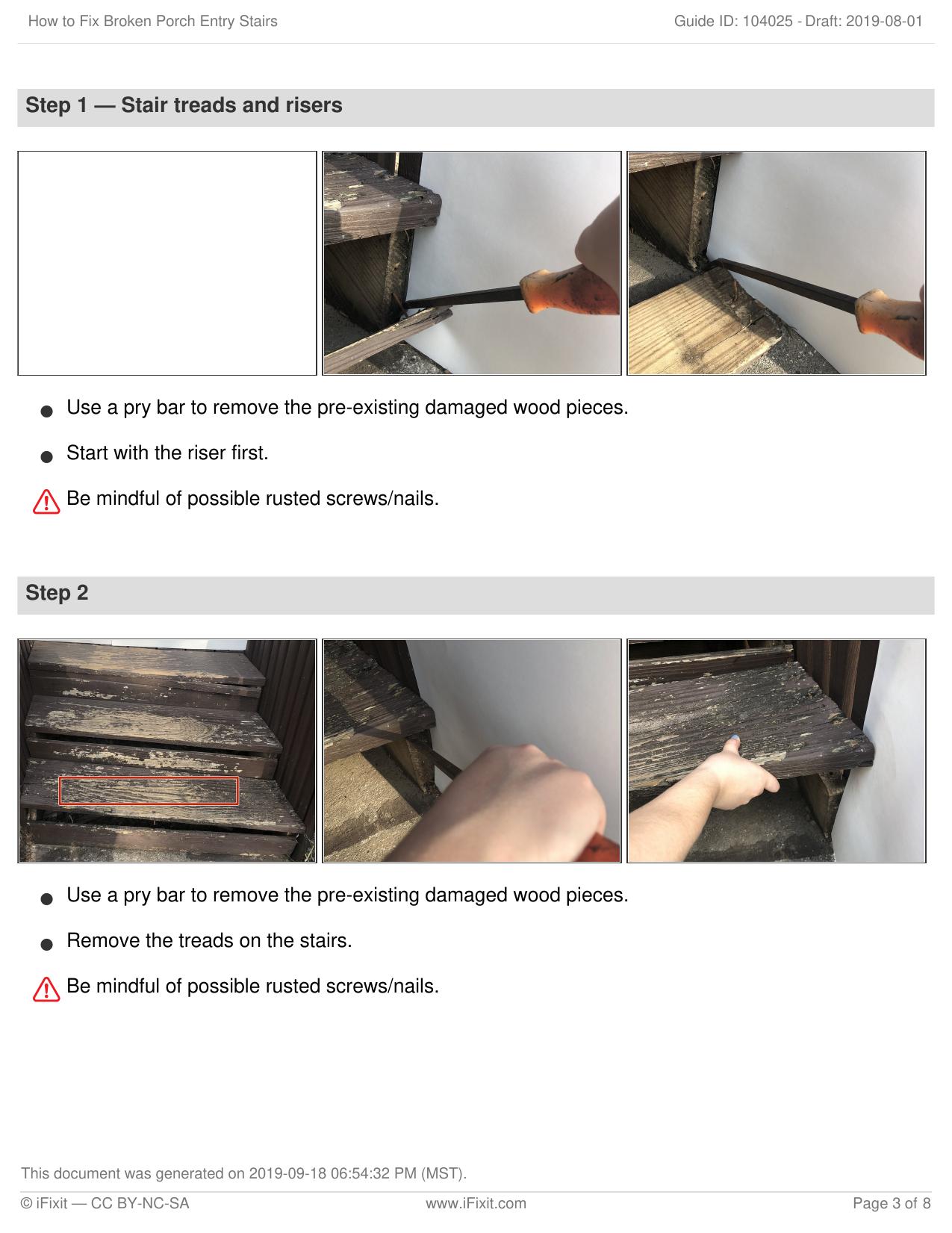 How to Fix Broken Porch Entry Stairs

Guide ID: 104025 - Draft: 2019-08-01

Step 1 — Stair treads and risers

Use a pry bar to remove the pre-existing damaged wood pieces.

Start with the riser first.

Be mindful of possible rusted screws/nails.

Step 2

Use a pry bar to remove the pre-existing damaged wood pieces.

Remove the treads on the stairs.

Be mindful of possible rusted screws/nails.

This document was generated on 2019-09-18 06:54:32 PM (MST).

© iFixit — CC BY-NC-SA

www.iFixit.com

Page 3 of 8