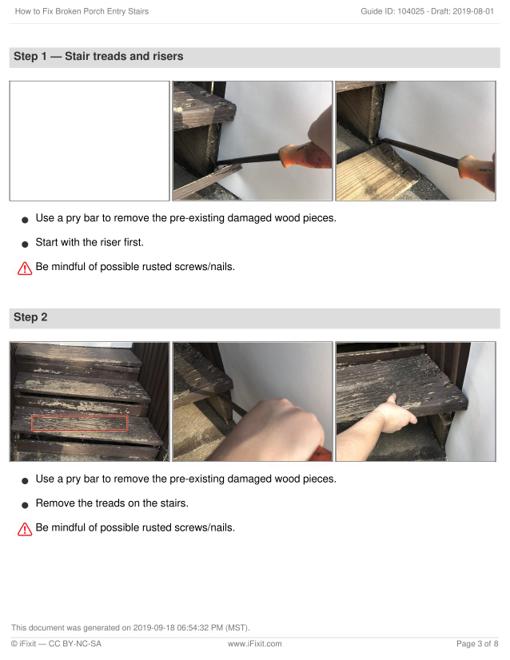 How to Fix Broken Porch Entry Stairs

Guide ID: 104025 - Draft: 2019-08-01

Step 1 — Stair treads and risers

• Use a pry bar to remove the pre-existing damaged wood pieces.

• Start with the riser first.

Be mindful of possible rusted screws/nails.

Step 2

• Use a pry bar to remove the pre-existing damaged wood pieces.

• Remove the treads on the stairs.

Be mindful of possible rusted screws/nails.

This document was generated on 2019-09-18 06:54:32 PM (MST).

© iFixit — CC BY-NC-SA

www.iFixit.com

Page 3 of 8