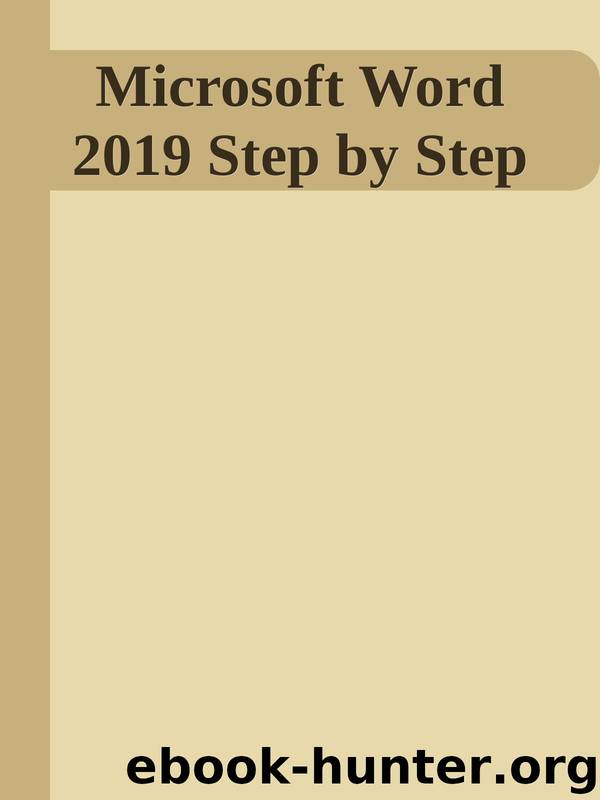 Microsoft Word 2019 Step by Step

ebook-hunter.org