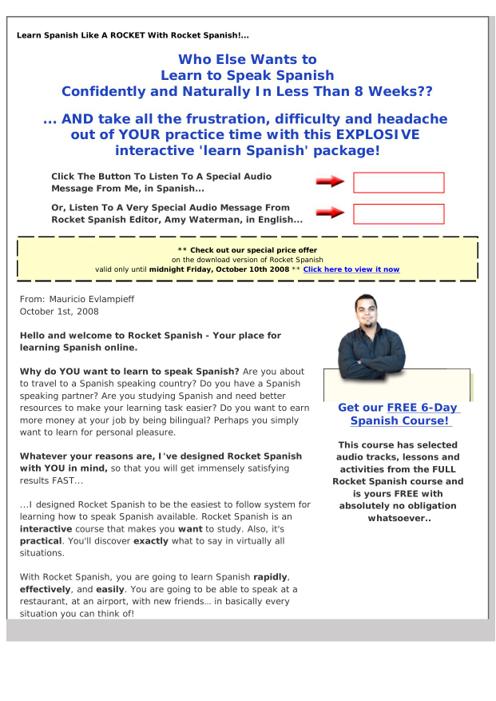 Learn Spanish Like A ROCKET With Rocket Spanish!...

Who Else Wants to Learn to Speak Spanish Confidently and Naturally In Less Than 8 Weeks??

... AND take all the frustration, difficulty and headache out of YOUR practice time with this EXPLOSIVE interactive 'learn Spanish' package!

Click The Button To Listen To A Special Audio Message From Me, in Spanish...

Or, Listen To A Very Special Audio Message From Rocket Spanish Editor, Amy Waterman, in English...

** Check out our special price offer on the download version of Rocket Spanish valid only until midnight Friday, October 10th 2008 ** Click here to view it now

From: Mauricio Evlampieff
October 1st, 2008

Hello and welcome to Rocket Spanish - Your place for learning Spanish online.

Why do YOU want to learn to speak Spanish? Are you about to travel to a Spanish speaking country? Do you have a Spanish speaking partner? Are you studying Spanish and need better resources to make your learning task easier? Do you want to earn more money at your job by being bilingual? Perhaps you simply want to learn for personal pleasure.

Whatever your reasons are, I've designed Rocket Spanish with YOU in mind, so that you will get immensely satisfying results FAST...

...I designed Rocket Spanish to be the easiest to follow system for learning how to speak Spanish available. Rocket Spanish is an interactive course that makes you want to study. Also, it's practical. You'll discover exactly what to say in virtually all situations.

With Rocket Spanish, you are going to learn Spanish rapidly, effectively, and easily. You are going to be able to speak at a restaurant, at an airport, with new friends... in basically every situation you can think of!

Get our FREE 6-Day Spanish Course!

This course has selected audio tracks, lessons and activities from the FULL Rocket Spanish course and is yours FREE with absolutely no obligation whatsoever..