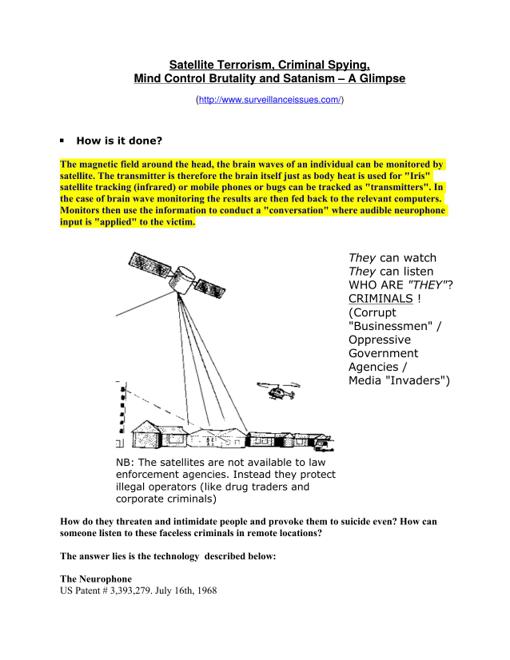 Satellite Terrorism, Criminal Spying, Mind Control Brutality and Satanism – A Glimpse

(http://www.surveillanceissues.com/)

▪ How is it done?

The magnetic field around the head, the brain waves of an individual can be monitored by satellite. The transmitter is therefore the brain itself just as body heat is used for "Iris" satellite tracking (infrared) or mobile phones or bugs can be tracked as "transmitters". In the case of brain wave monitoring the results are then fed back to the relevant computers. Monitors then use the information to conduct a "conversation" where audible neurophone input is "applied" to the victim.

They can watch
They can listen
WHO ARE "THEY"?
CRIMINALS !
(Corrupt "Businessmen" / Oppressive Government Agencies / Media "Invaders")

NB: The satellites are not available to law enforcement agencies. Instead they protect illegal operators (like drug traders and corporate criminals)

How do they threaten and intimidate people and provoke them to suicide even? How can someone listen to these faceless criminals in remote locations?

The answer lies is the technology described below:

The Neurophone
US Patent # 3,393,279. July 16th, 1968