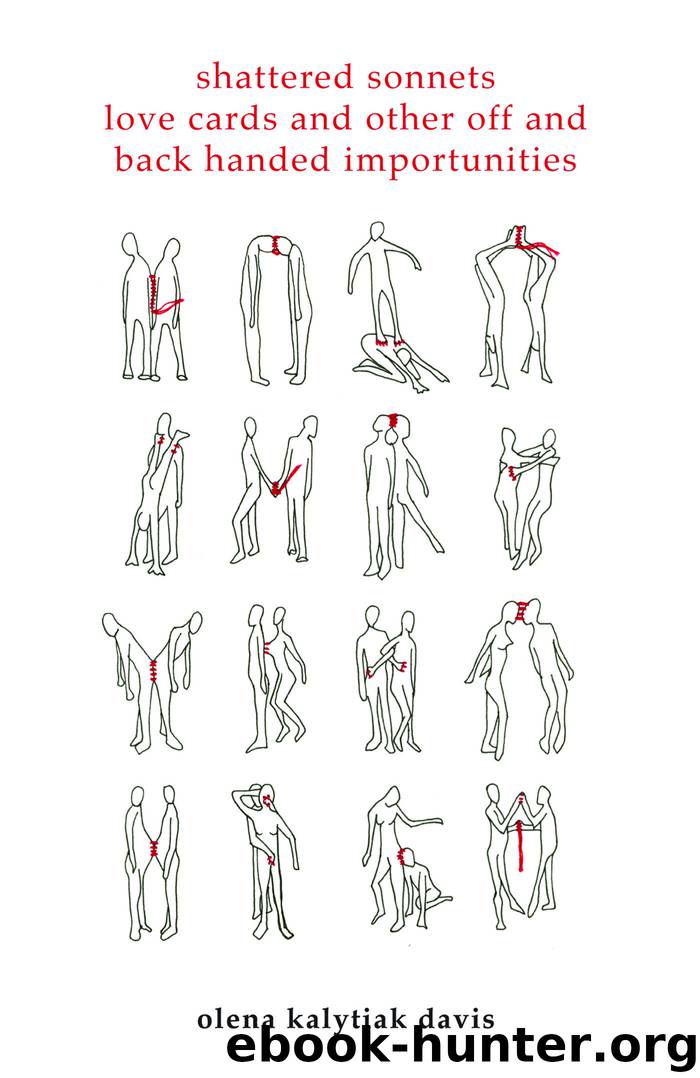 shattered sonnets
love cards and other off and
back handed importunities

olena kalytiak davis

ebook-hunter.org