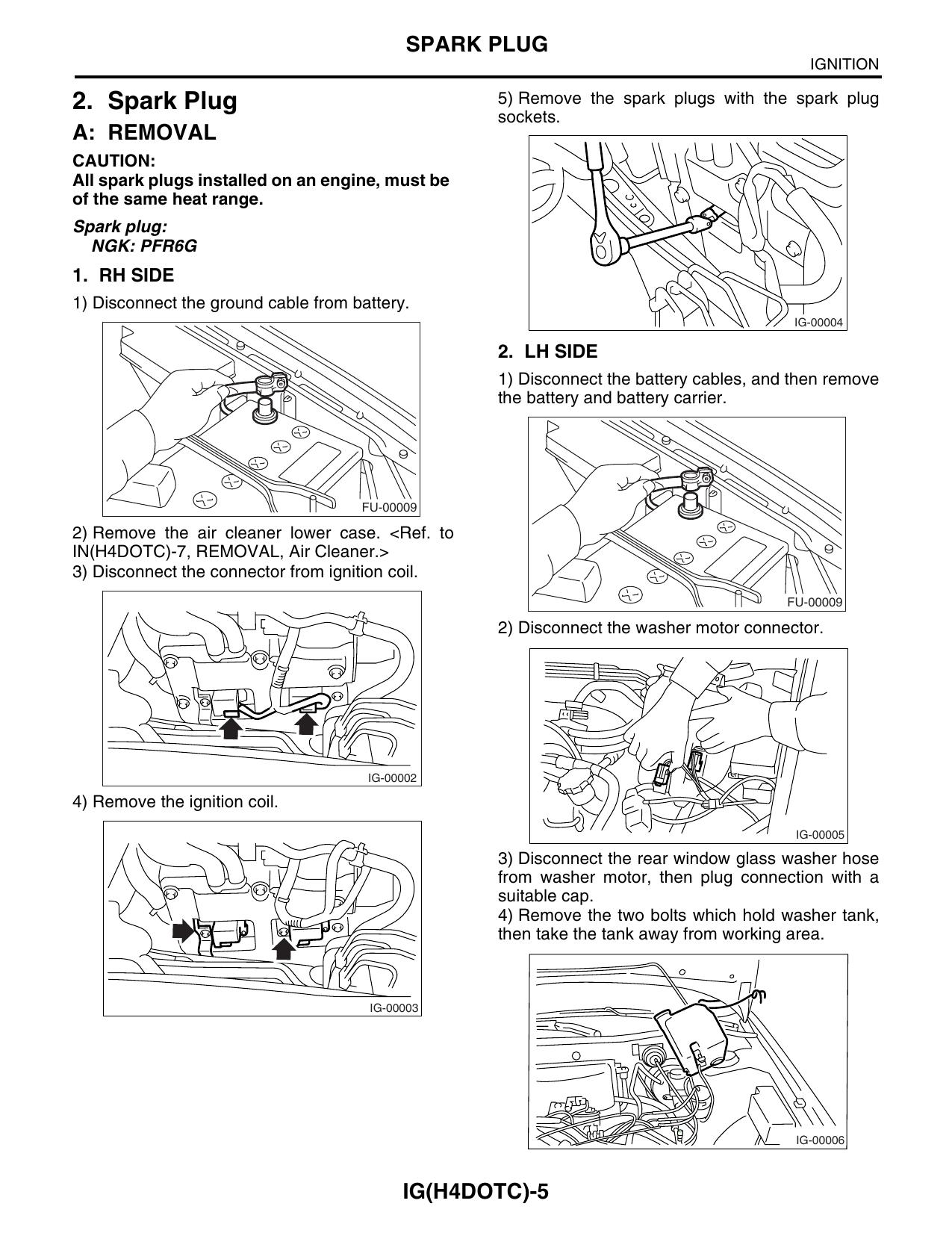 SPARK PLUG

IGNITION

2. Spark Plug

A: REMOVAL

CAUTION:
All spark plugs installed on an engine, must be of the same heat range.

Spark plug:
NGK: PFR6G

1. RH SIDE

1) Disconnect the ground cable from battery.

FU-00009

2) Remove the air cleaner lower case. <Ref. to IN(H4DOTC)-7, REMOVAL, Air Cleaner.>
3) Disconnect the connector from ignition coil.

IG-00002

4) Remove the ignition coil.

IG-00003

5) Remove the spark plugs with the spark plug sockets.

IG-00004

2. LH SIDE

1) Disconnect the battery cables, and then remove the battery and battery carrier.

FU-00009

2) Disconnect the washer motor connector.

IG-00005

3) Disconnect the rear window glass washer hose from washer motor, then plug connection with a suitable cap.
4) Remove the two bolts which hold washer tank, then take the tank away from working area.

IG-00006

IG(H4DOTC)-5