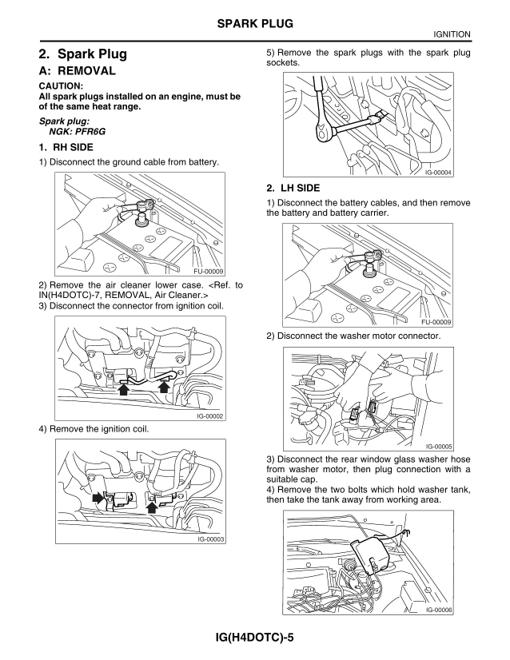 SPARK PLUG

IGNITION

2. Spark Plug

A: REMOVAL

CAUTION:
All spark plugs installed on an engine, must be of the same heat range.

Spark plug:
NGK: PFR6G

1. RH SIDE

1) Disconnect the ground cable from battery.

FU-00009

2) Remove the air cleaner lower case. <Ref. to IN(H4DOTC)-7, REMOVAL, Air Cleaner.>
3) Disconnect the connector from ignition coil.

IG-00002

4) Remove the ignition coil.

IG-00003

5) Remove the spark plugs with the spark plug sockets.

IG-00004

2. LH SIDE

1) Disconnect the battery cables, and then remove the battery and battery carrier.

FU-00009

2) Disconnect the washer motor connector.

IG-00005

3) Disconnect the rear window glass washer hose from washer motor, then plug connection with a suitable cap.
4) Remove the two bolts which hold washer tank, then take the tank away from working area.

IG-00006

IG(H4DOTC)-5