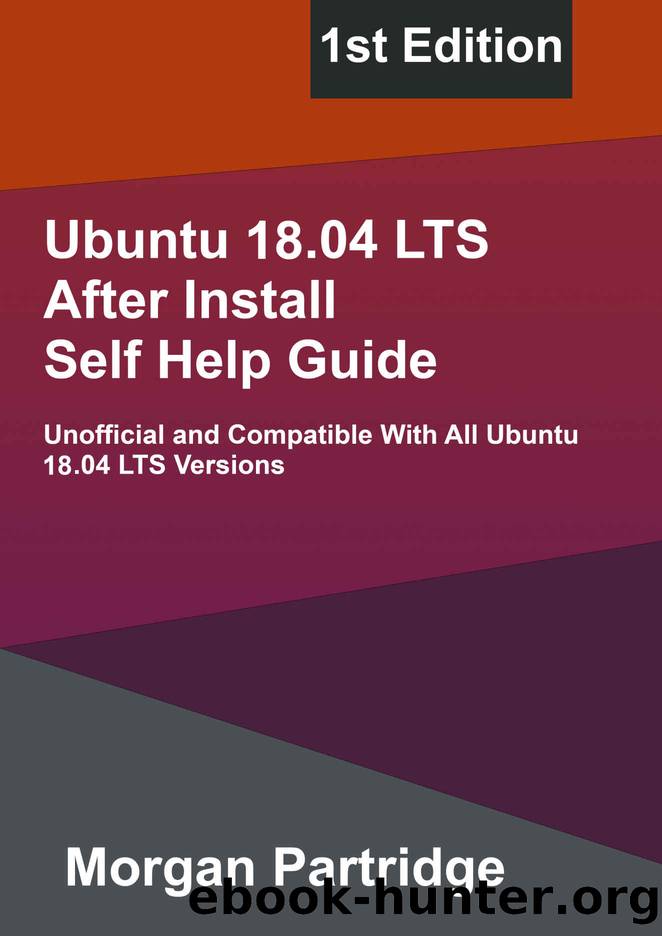 1st Edition

Ubuntu 18.04 LTS After Install Self Help Guide

Unofficial and Compatible With All Ubuntu 18.04 LTS Versions

Morgan Partridge

ebook-hunter.org