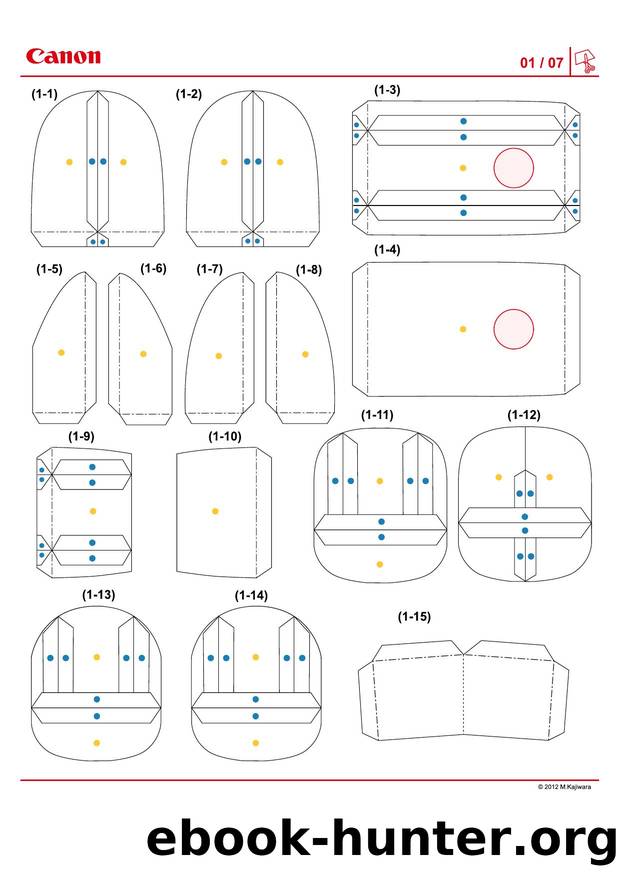 Canon

01 / 07

(1-1)

(1-2)

(1-3)

(1-4)

(1-5)

(1-6)

(1-7)

(1-8)

(1-9)

(1-10)

(1-11)

(1-12)

(1-13)

(1-14)

(1-15)

© 2012 M.Kajiwara

ebook-hunter.org